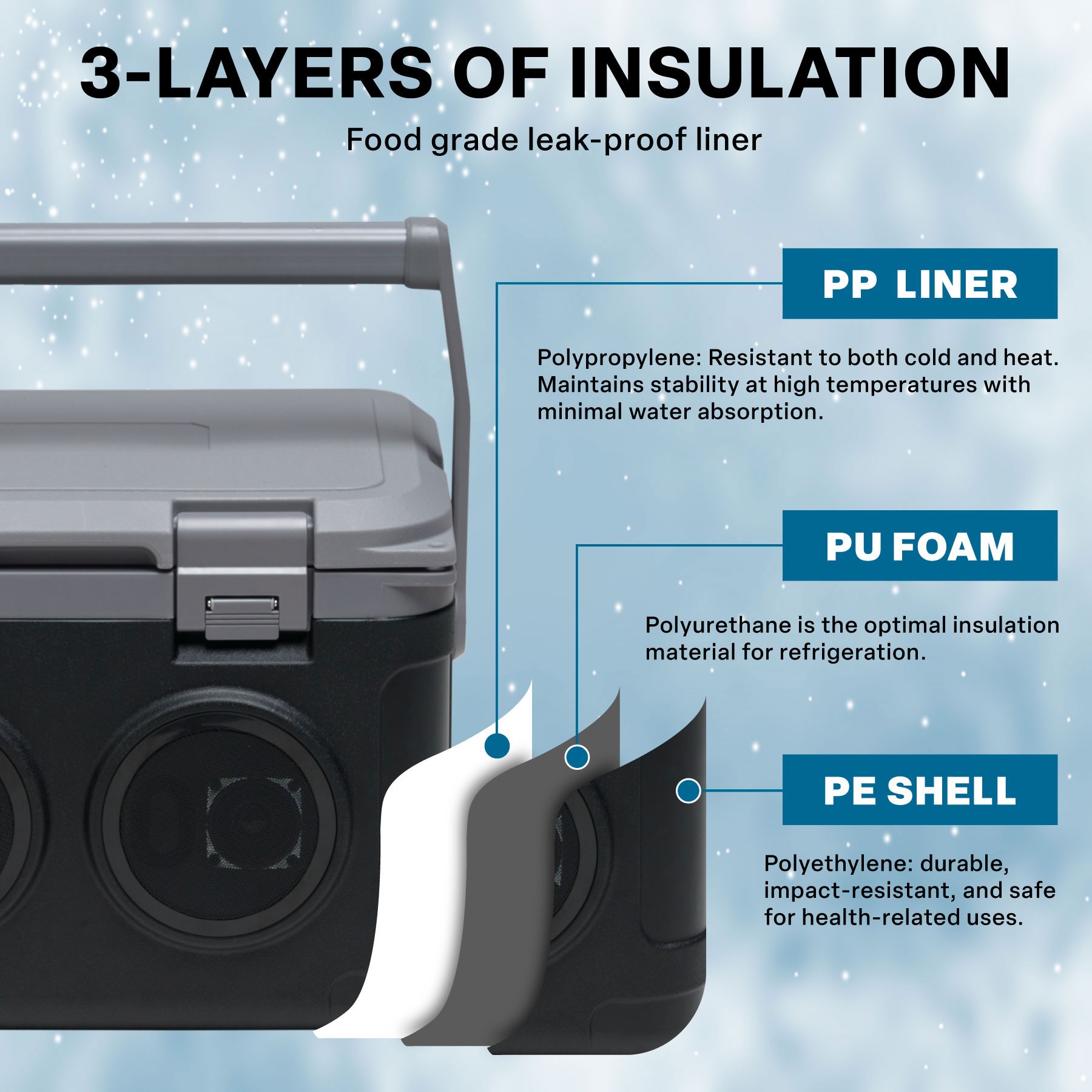 3-LAYERS OF INSULATION

Food grade leak-proof liner

PP LINER

Polypropylene: Resistant to both cold and heat. Maintains stability at high temperatures with minimal water absorption.

PU FOAM

Polyurethane is the optimal insulation material for refrigeration.

PE SHELL

Polyethylene: durable, impact-resistant, and safe for health-related uses.